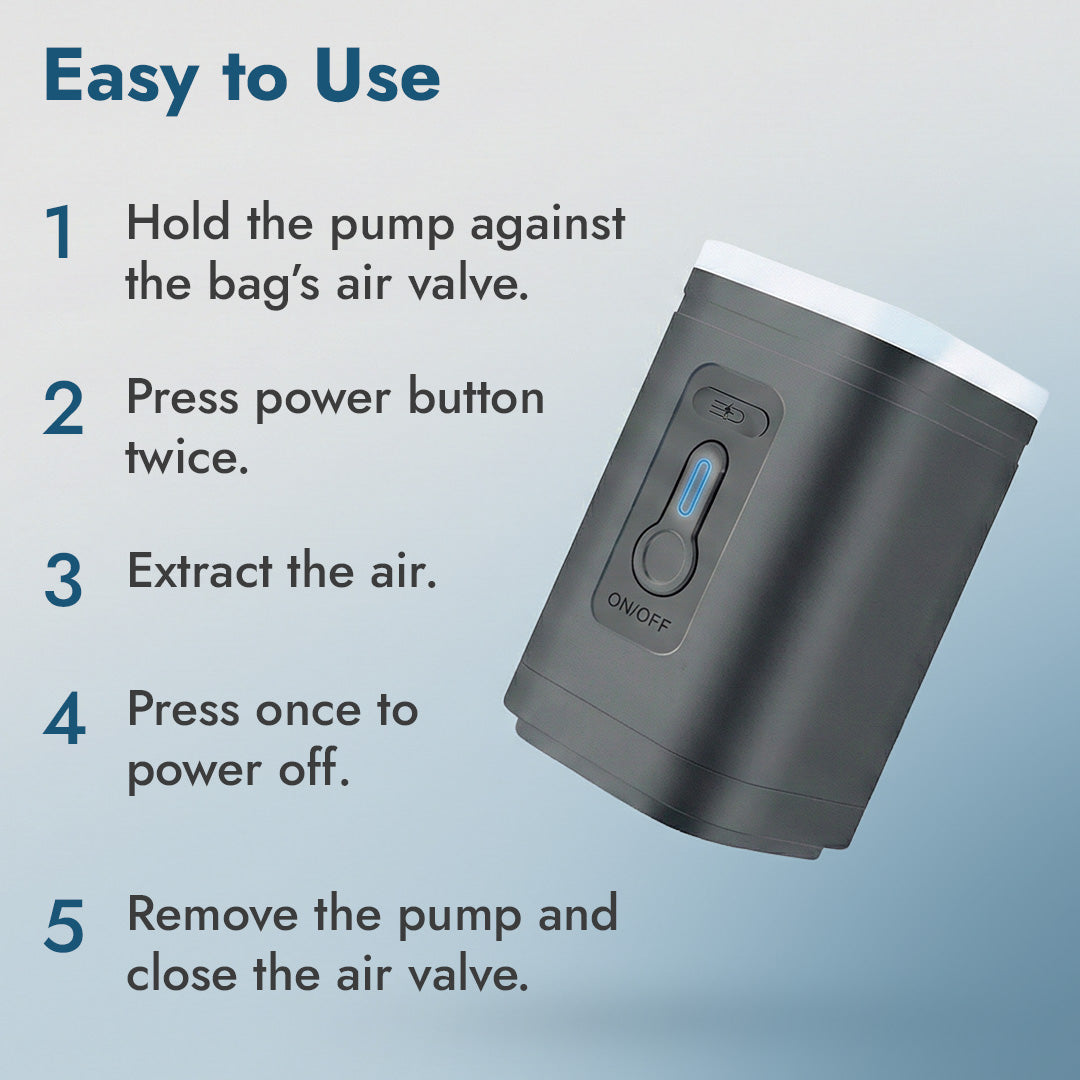 Easy to Use

1 Hold the pump against the bag's air valve.

2 Press power button twice.

3 Extract the air.

4 Press once to power off.

5 Remove the pump and close the air valve.

ON/OFF